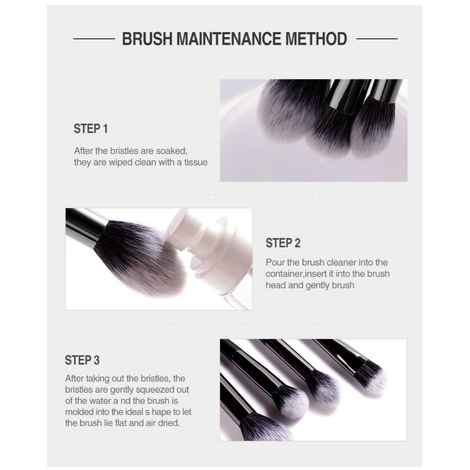 BRUSH MAINTENANCE METHOD

STEP 1

After the bristles are soaked, they are wiped clean with a tissue

STEP 2

Pour the brush cleaner into the container,insert it into the brush head and gently brush

STEP 3

After taking out the bristles, the bristles are gently squeezed out of the water a nd the brush is molded into the ideal s hape to let the brush lie flat and air dried.