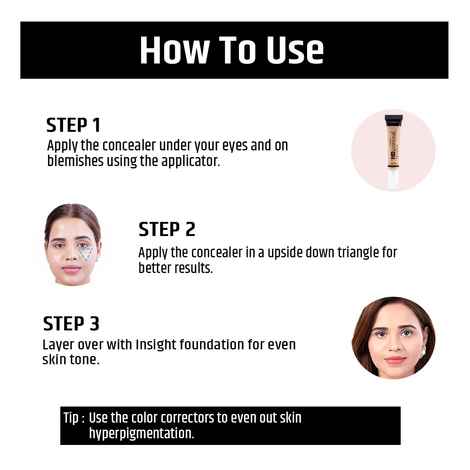 How To Use

STEP 1
Apply the concealer under your eyes and on blemishes using the applicator.

STEP 2
Apply the concealer in a upside down triangle for better results.

STEP 3
Layer over with Insight foundation for even skin tone.

Tip : Use the color correctors to even out skin hyperpigmentation.