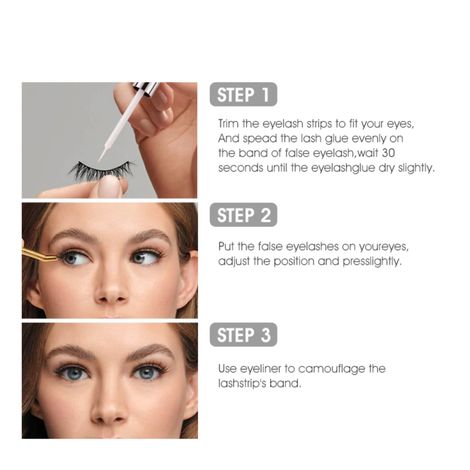 STEP 1

Trim the eyelash strips to fit your eyes, And spead the lash glue evenly on the band of false eyelash,wait 30 seconds until the eyelashglue dry slightly.

STEP 2

Put the false eyelashes on youreyes, adjust the position and presslightly.

STEP 3

Use eyeliner to camouflage the lashstrip's band.