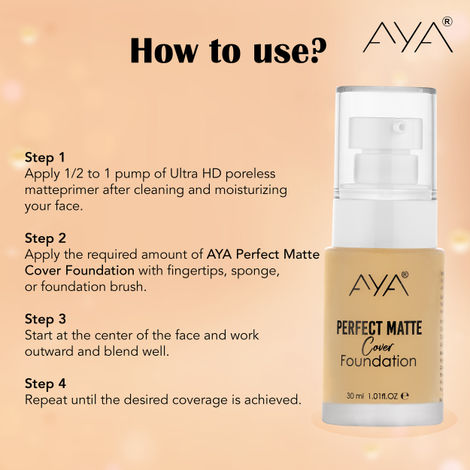 How to use?

AYA®

Step 1
Apply 1/2 to 1 pump of Ultra HD poreless matteprimer after cleaning and moisturizing your face.

Step 2
Apply the required amount of AYA Perfect Matte Cover Foundation with fingertips, sponge, or foundation brush.

Step 3
Start at the center of the face and work outward and blend well.

Step 4
Repeat until the desired coverage is achieved.

AYA®

PERFECT MATTE
Cover
Foundation

30 ml 1.01fl.OZ ℮