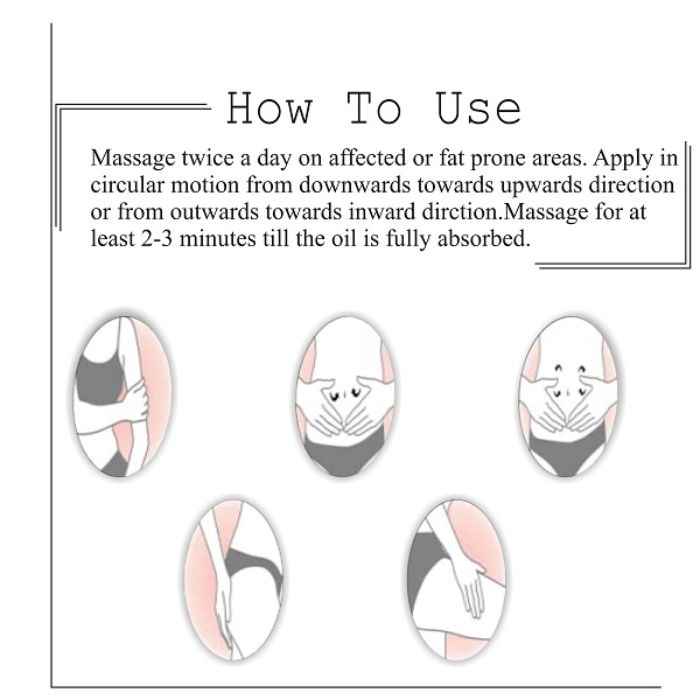 How To Use

Massage twice a day on affected or fat prone areas. Apply in circular motion from downwards towards upwards direction or from outwards towards inward dirction.Massage for at least 2-3 minutes till the oil is fully absorbed.