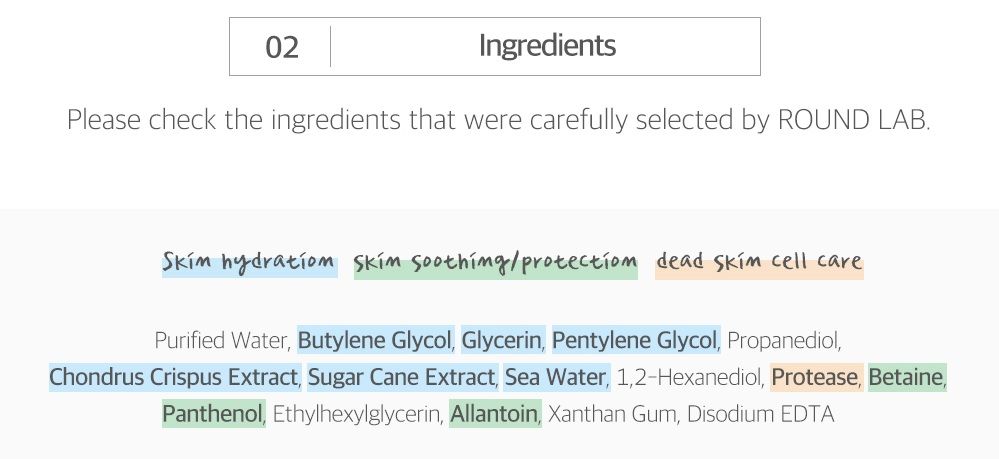 02 Ingredients

Please check the ingredients that were carefully selected by ROUND LAB.

Skin hydration Skin soothing/protection dead skin cell care

Purified Water, Butylene Glycol, Glycerin, Pentylene Glycol, Propanediol, Chondrus Crispus Extract, Sugar Cane Extract, Sea Water, 1,2-Hexanediol, Protease, Betaine, Panthenol, Ethylhexylglycerin, Allantoin, Xanthan Gum, Disodium EDTA