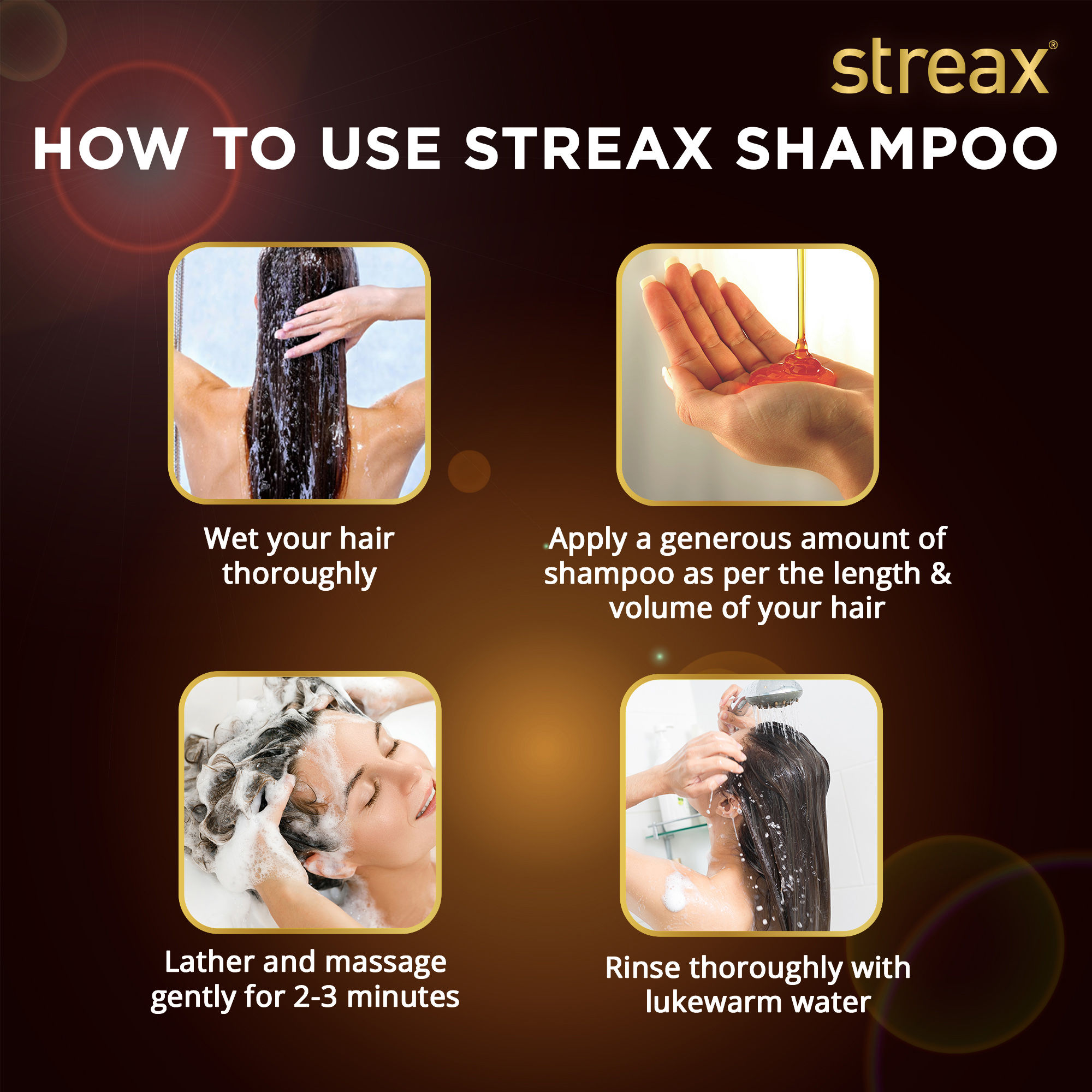 streax®

HOW TO USE STREAX SHAMPOO

Wet your hair thoroughly

Apply a generous amount of shampoo as per the length & volume of your hair

Lather and massage gently for 2-3 minutes

Rinse thoroughly with lukewarm water