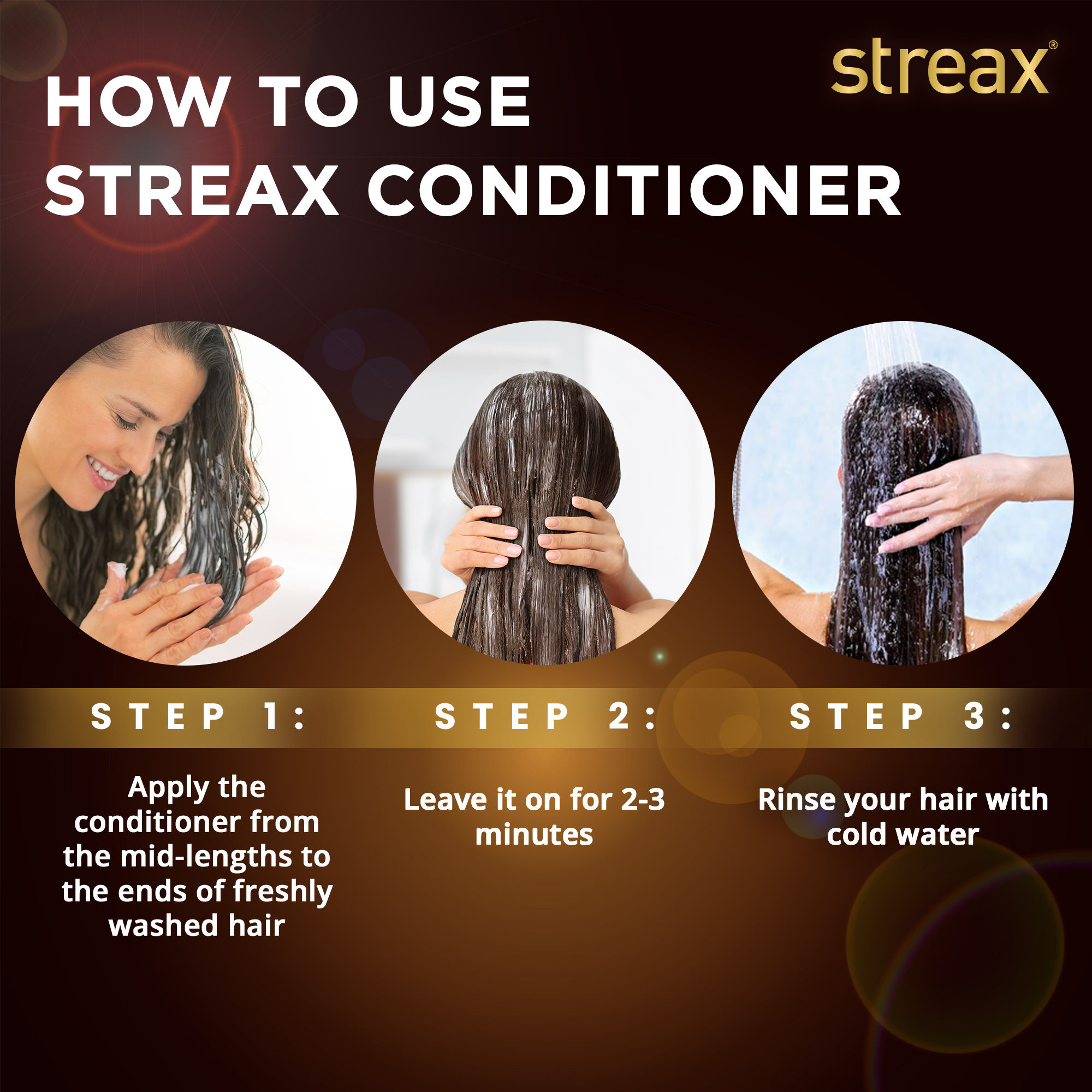 streax®

HOW TO USE STREAX CONDITIONER

STEP 1:

Apply the conditioner from the mid-lengths to the ends of freshly washed hair

STEP 2:

Leave it on for 2-3 minutes

STEP 3:

Rinse your hair with cold water