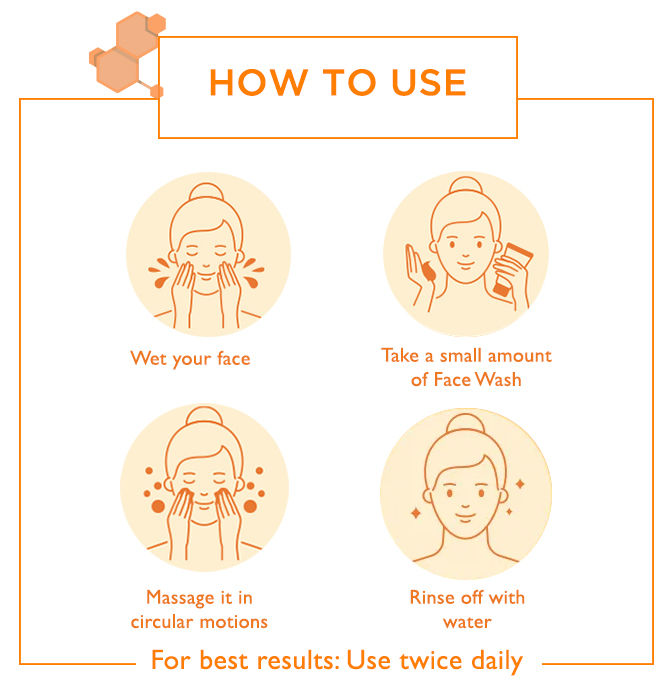 HOW TO USE

Wet your face

Take a small amount of Face Wash

Massage it in circular motions

Rinse off with water

For best results: Use twice daily