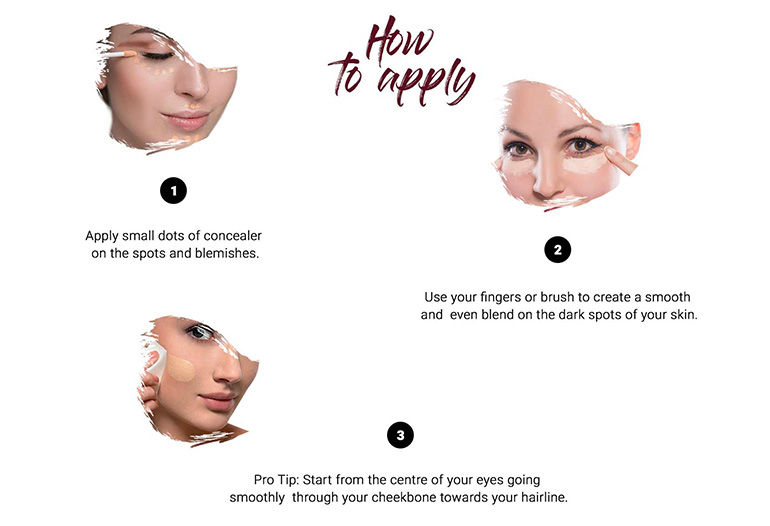 How to apply

1

Apply small dots of concealer on the spots and blemishes.

2

Use your fingers or brush to create a smooth and even blend on the dark spots of your skin.

3

Pro Tip: Start from the centre of your eyes going smoothly through your cheekbone towards your hairline.