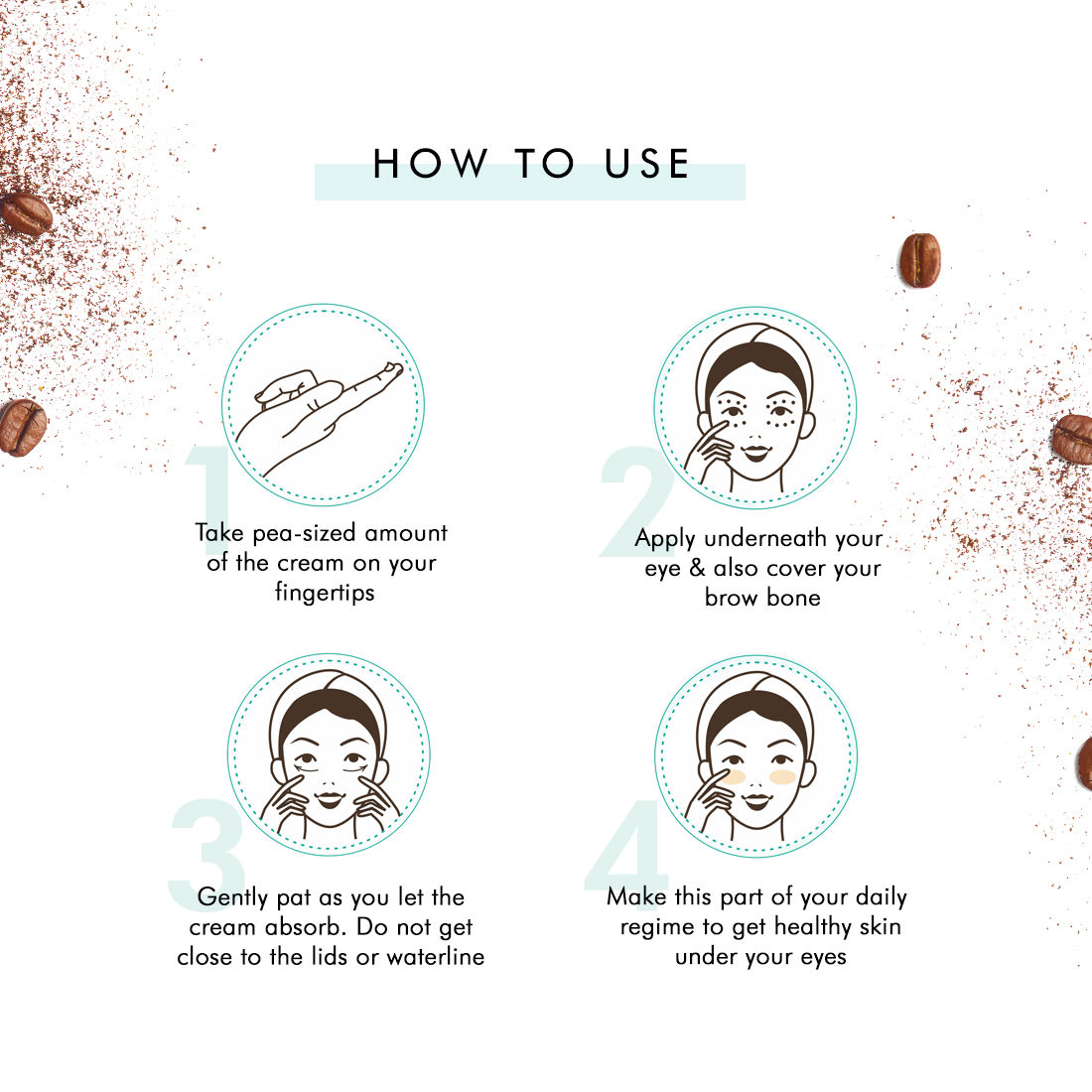 HOW TO USE

1
Take pea-sized amount of the cream on your fingertips

2
Apply underneath your eye & also cover your brow bone

3
Gently pat as you let the cream absorb. Do not get close to the lids or waterline

4
Make this part of your daily regime to get healthy skin under your eyes