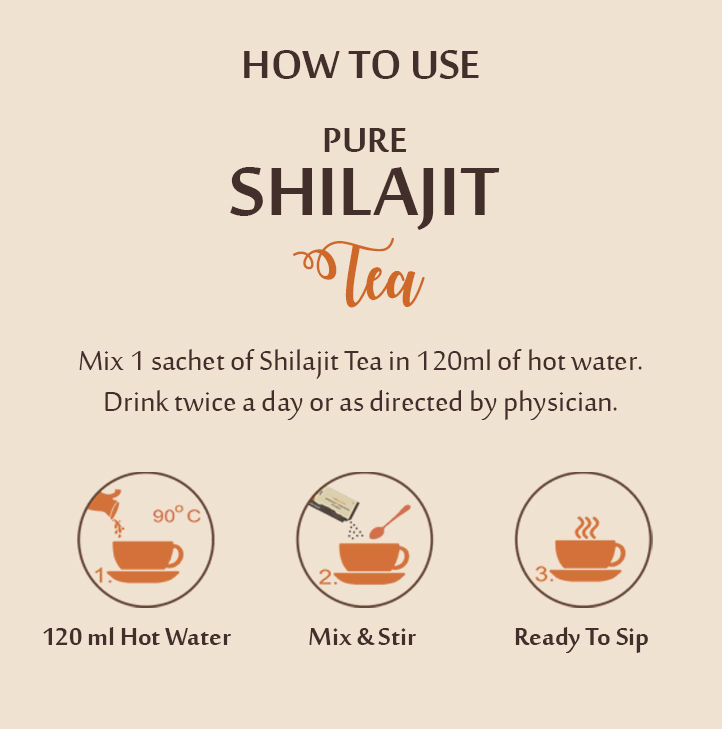 HOW TO USE

PURE
SHILAJIT
Tea

Mix 1 sachet of Shilajit Tea in 120ml of hot water. Drink twice a day or as directed by physician.

90° C
1.
120 ml Hot Water

2.
Mix & Stir

3.
Ready To Sip