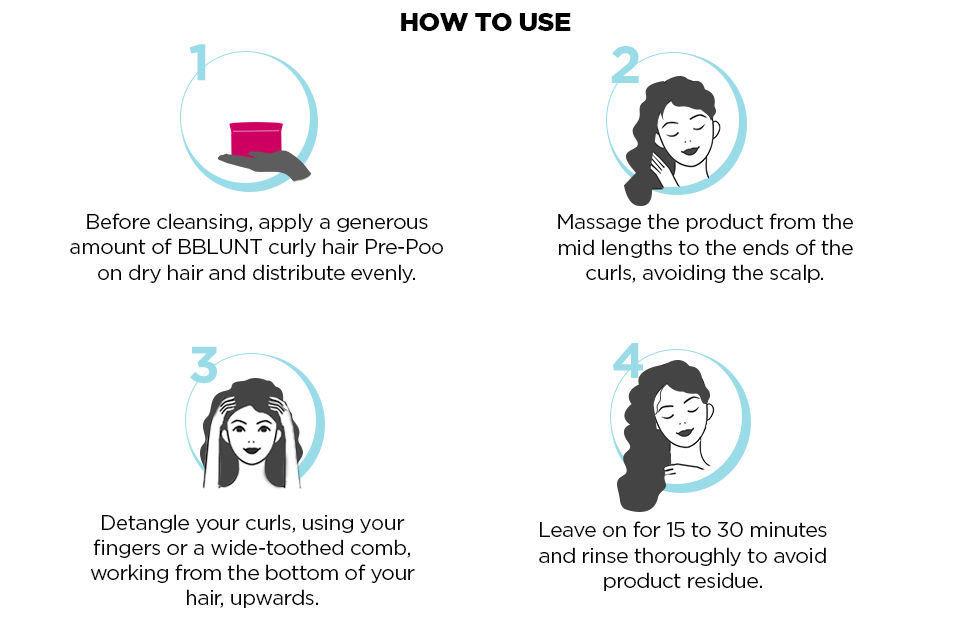 HOW TO USE

1

Before cleansing, apply a generous amount of BBLUNT curly hair Pre-Poo on dry hair and distribute evenly.

2

Massage the product from the mid lengths to the ends of the curls, avoiding the scalp.

3

Detangle your curls, using your fingers or a wide-toothed comb, working from the bottom of your hair, upwards.

4

Leave on for 15 to 30 minutes and rinse thoroughly to avoid product residue.