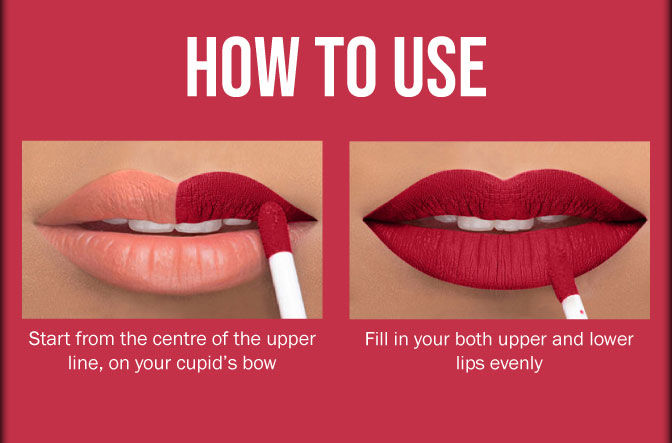 HOW TO USE

Start from the centre of the upper line, on your cupid's bow

Fill in your both upper and lower lips evenly