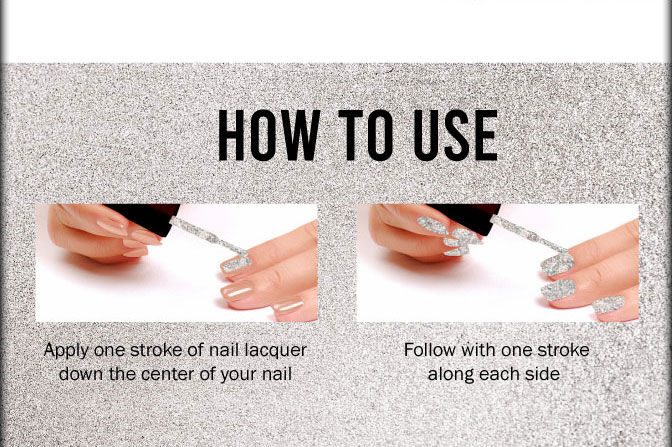 HOW TO USE

Apply one stroke of nail lacquer down the center of your nail

Follow with one stroke along each side