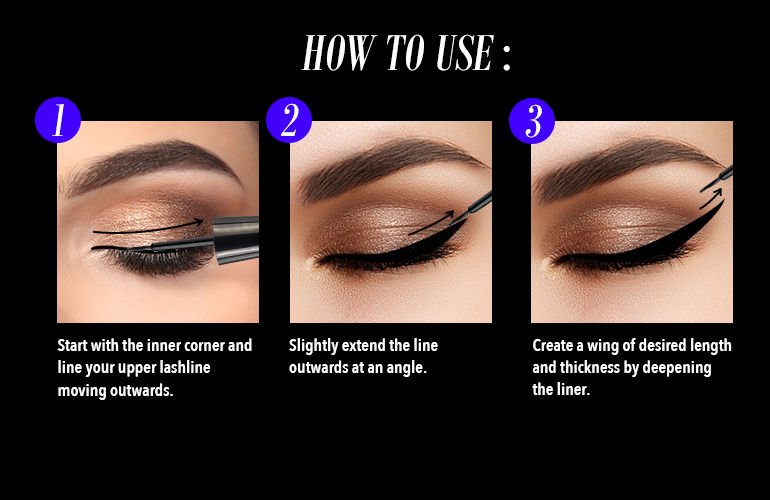 HOW TO USE :

1

Start with the inner corner and line your upper lashline moving outwards.

2

Slightly extend the line outwards at an angle.

3

Create a wing of desired length and thickness by deepening the liner.