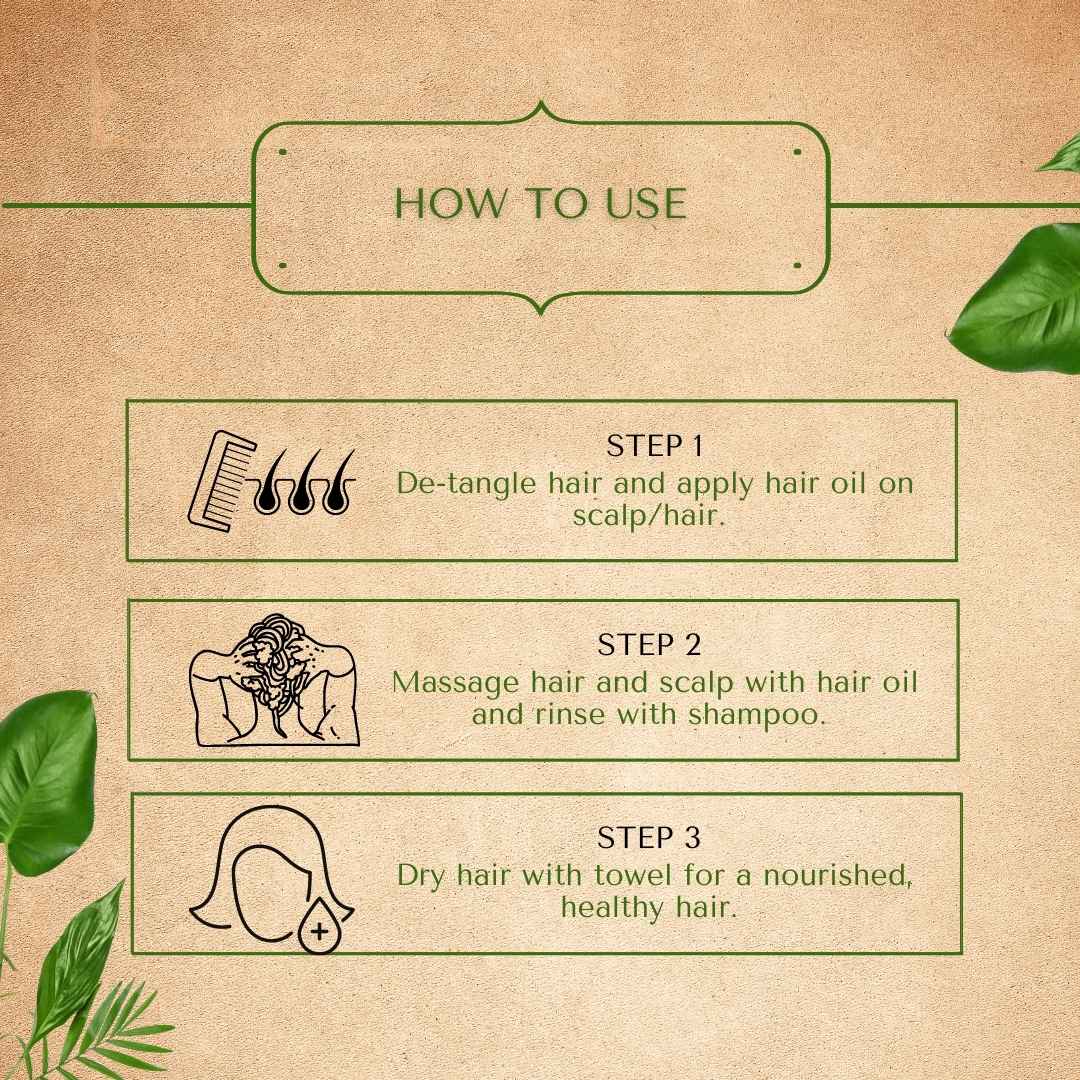 HOW TO USE

STEP 1
De-tangle hair and apply hair oil on scalp/hair.

STEP 2
Massage hair and scalp with hair oil and rinse with shampoo.

STEP 3
Dry hair with towel for a nourished, healthy hair.