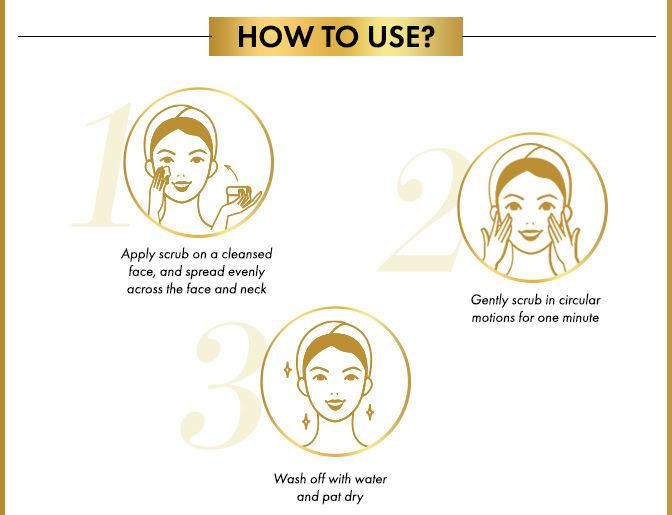 HOW TO USE?

1

Apply scrub on a cleansed face, and spread evenly across the face and neck

2

Gently scrub in circular motions for one minute

3

Wash off with water and pat dry