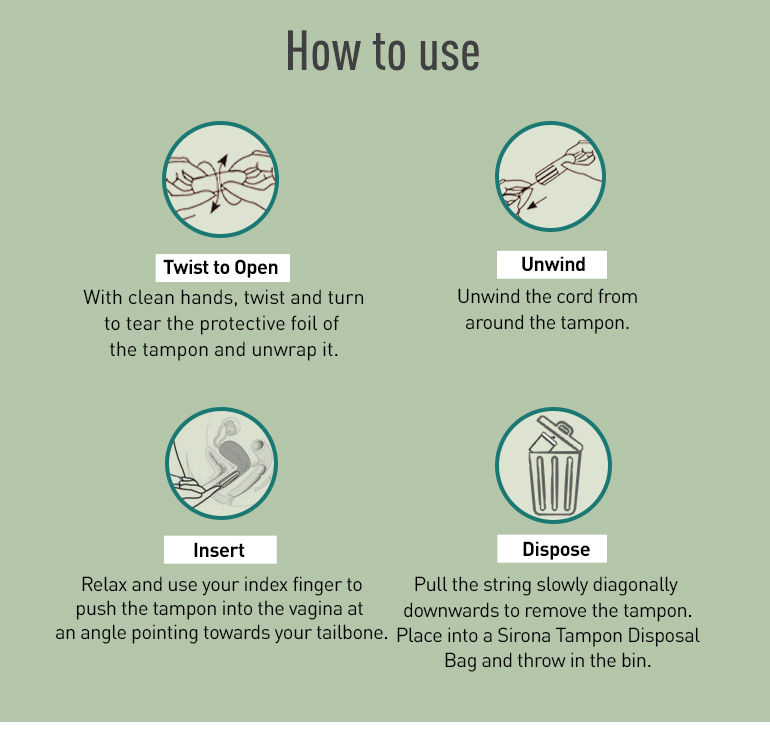 How to use

Twist to Open
With clean hands, twist and turn to tear the protective foil of the tampon and unwrap it.

Unwind
Unwind the cord from around the tampon.

Insert
Relax and use your index finger to push the tampon into the vagina at an angle pointing towards your tailbone.

Dispose
Pull the string slowly diagonally downwards to remove the tampon. Place into a Sirona Tampon Disposal Bag and throw in the bin.