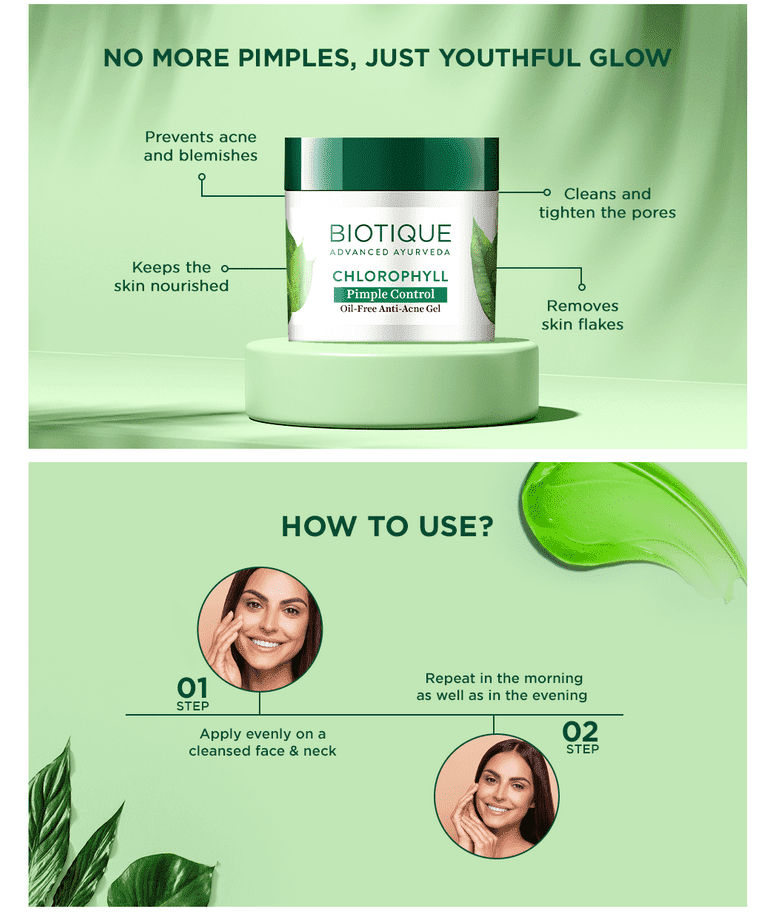 NO MORE PIMPLES, JUST YOUTHFUL GLOW

Prevents acne and blemishes

Keeps the skin nourished

BIOTIQUE
ADVANCED AYURVEDA
CHLOROPHYLL
Pimple Control
Oil-Free Anti-Acne Gel

Cleans and tighten the pores

Removes skin flakes

HOW TO USE?

01
STEP

Apply evenly on a cleansed face & neck

Repeat in the morning as well as in the evening

02
STEP