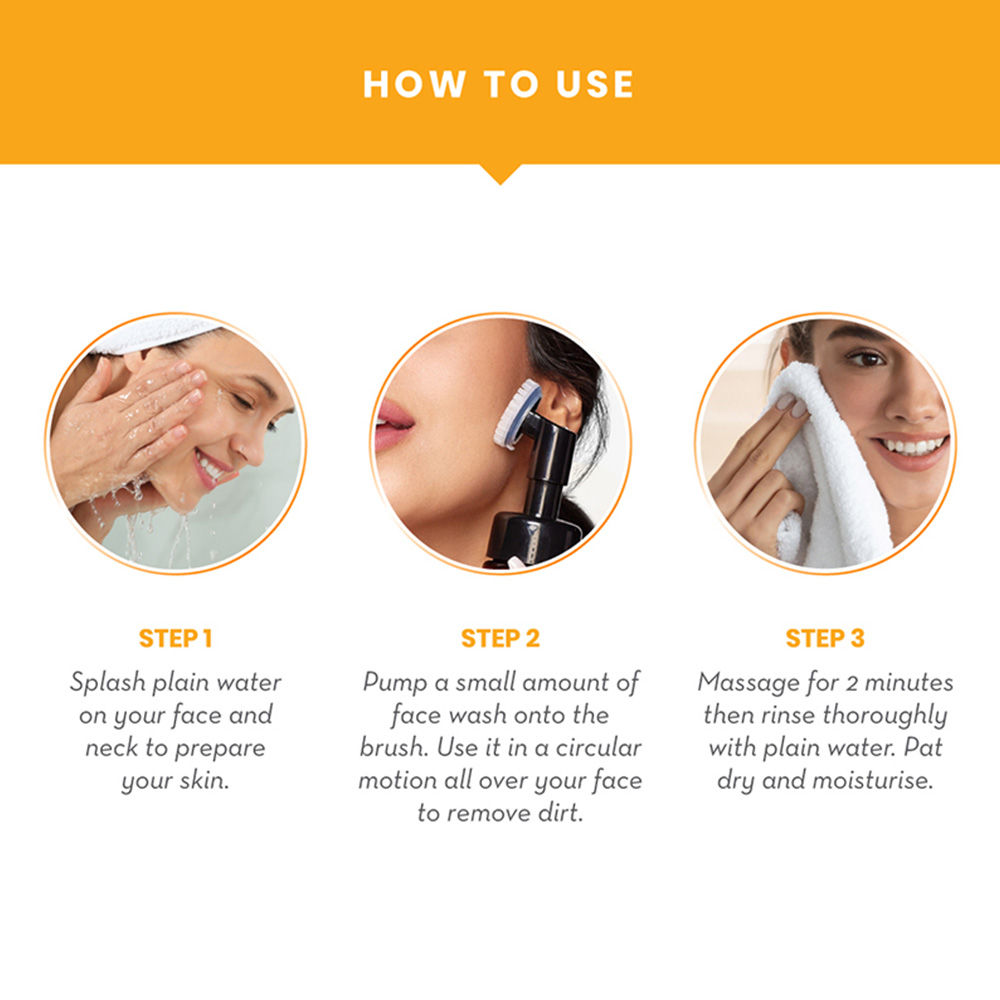 HOW TO USE

STEP 1

Splash plain water on your face and neck to prepare your skin.

STEP 2

Pump a small amount of face wash onto the brush. Use it in a circular motion all over your face to remove dirt.

STEP 3

Massage for 2 minutes then rinse thoroughly with plain water. Pat dry and moisturise.