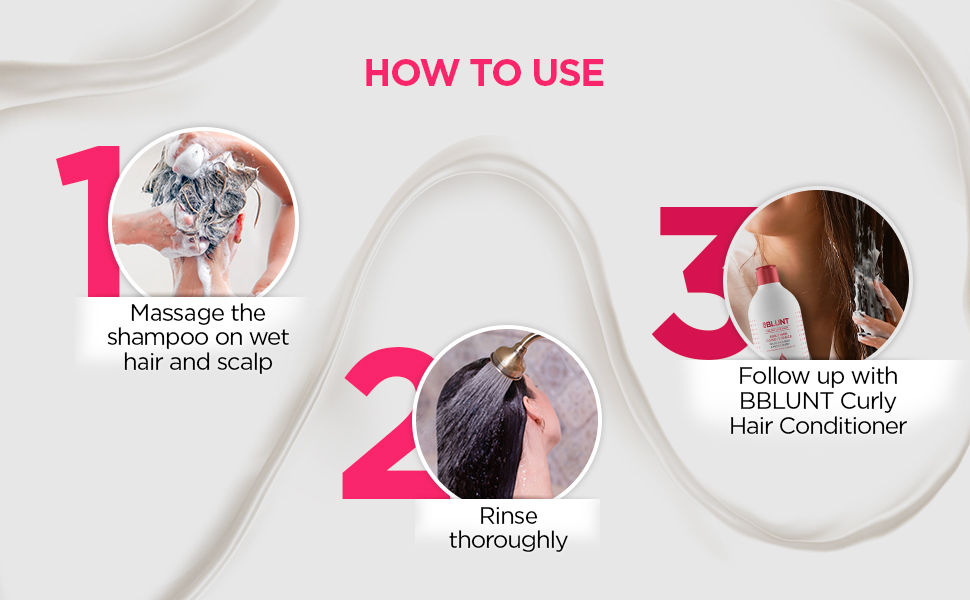 HOW TO USE

1

Massage the shampoo on wet hair and scalp

2

Rinse thoroughly

3

BBLUNT

Follow up with BBLUNT Curly Hair Conditioner