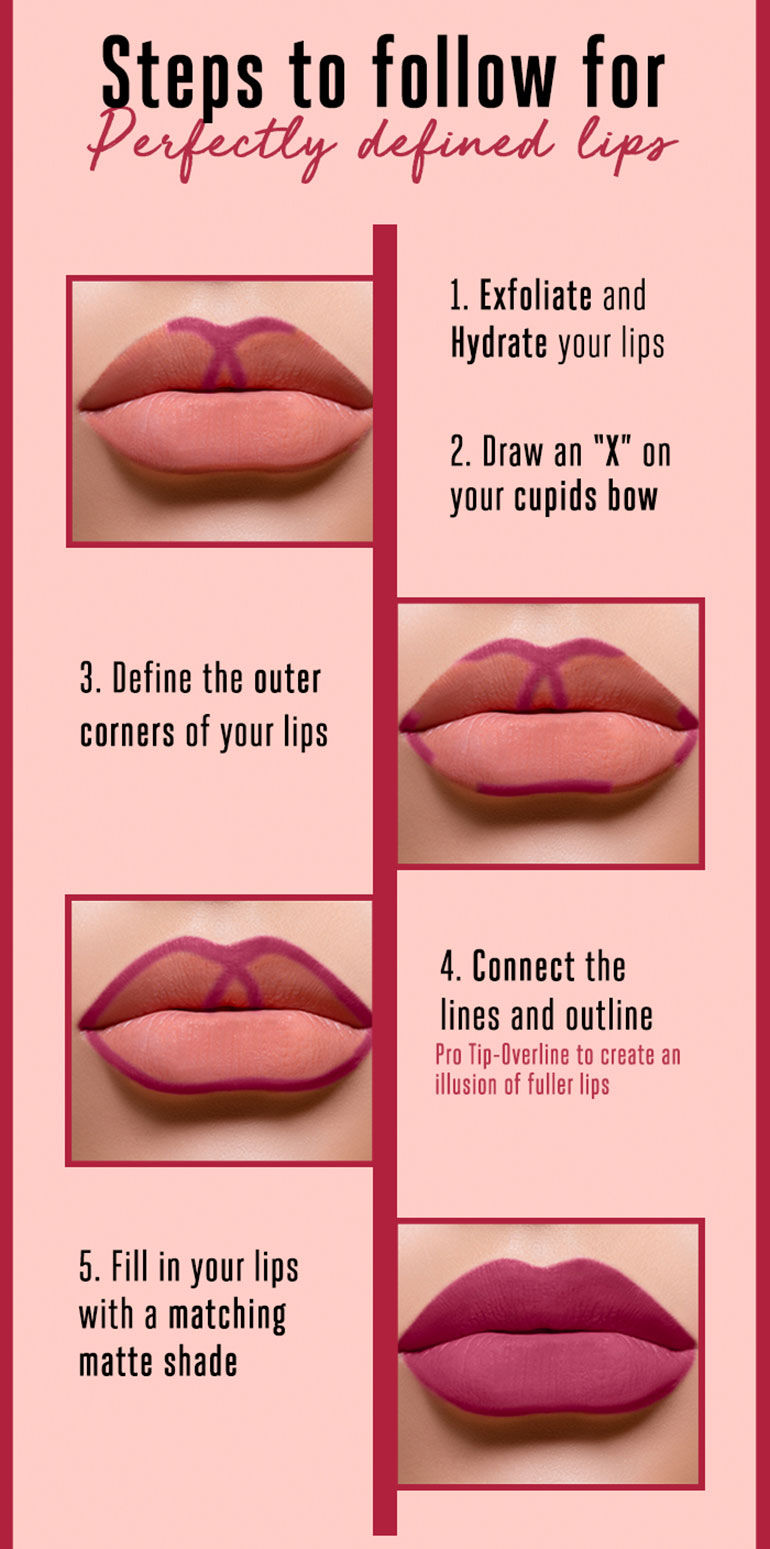 Steps to follow for
Perfectly defined lips

1. Exfoliate and Hydrate your lips

2. Draw an "X" on your cupids bow

3. Define the outer corners of your lips

4. Connect the lines and outline
Pro Tip-Overline to create an illusion of fuller lips

5. Fill in your lips with a matching matte shade