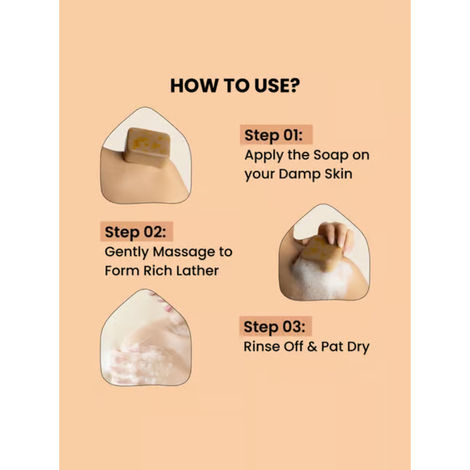 HOW TO USE?

Step 01:
Apply the Soap on your Damp Skin

Step 02:
Gently Massage to Form Rich Lather

Step 03:
Rinse Off & Pat Dry