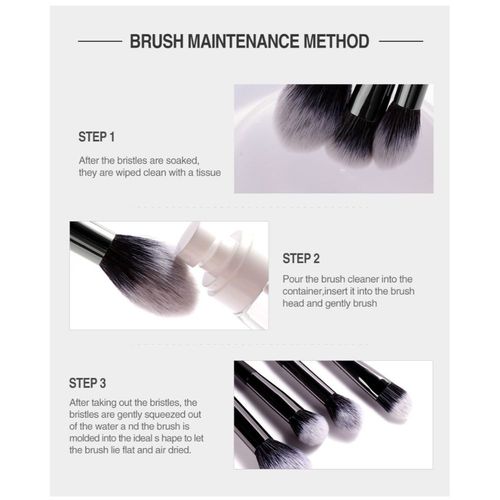 BRUSH MAINTENANCE METHOD

STEP 1

After the bristles are soaked, they are wiped clean with a tissue

STEP 2

Pour the brush cleaner into the container,insert it into the brush head and gently brush

STEP 3

After taking out the bristles, the bristles are gently squeezed out of the water a nd the brush is molded into the ideal s hape to let the brush lie flat and air dried.