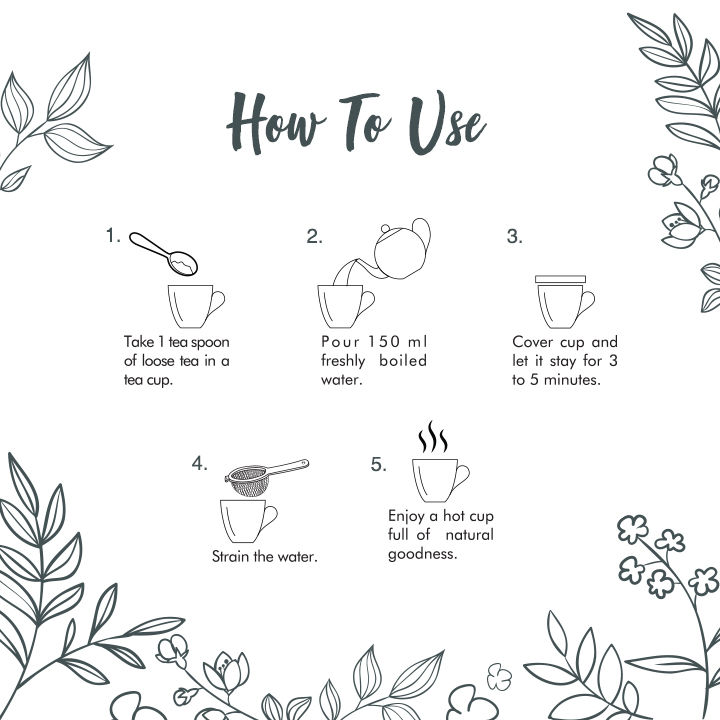 How To Use

1.

Take 1 tea spoon of loose tea in a tea cup.

2.

Pour 150 ml freshly boiled water.

3.

Cover cup and let it stay for 3 to 5 minutes.

4.

Strain the water.

5.

Enjoy a hot cup full of natural goodness.